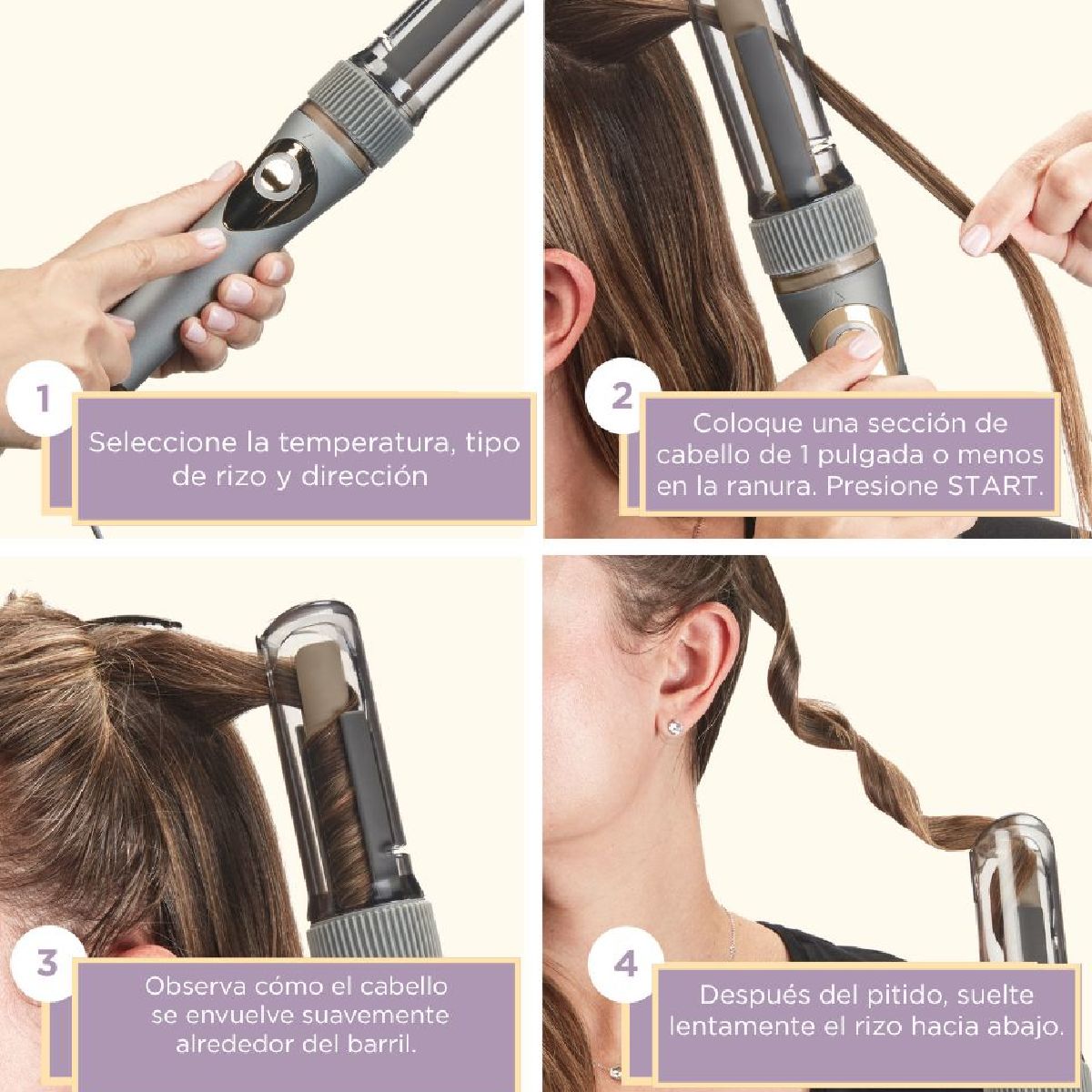 1

Seleccione la temperatura, tipo de rizo y dirección

2

Coloque una sección de cabello de 1 pulgada o menos en la ranura. Presione START.

3

Observa cómo el cabello se envuelve suavemente alrededor del barril.

4

Después del pitido, suelte lentamente el rizo hacia abajo.