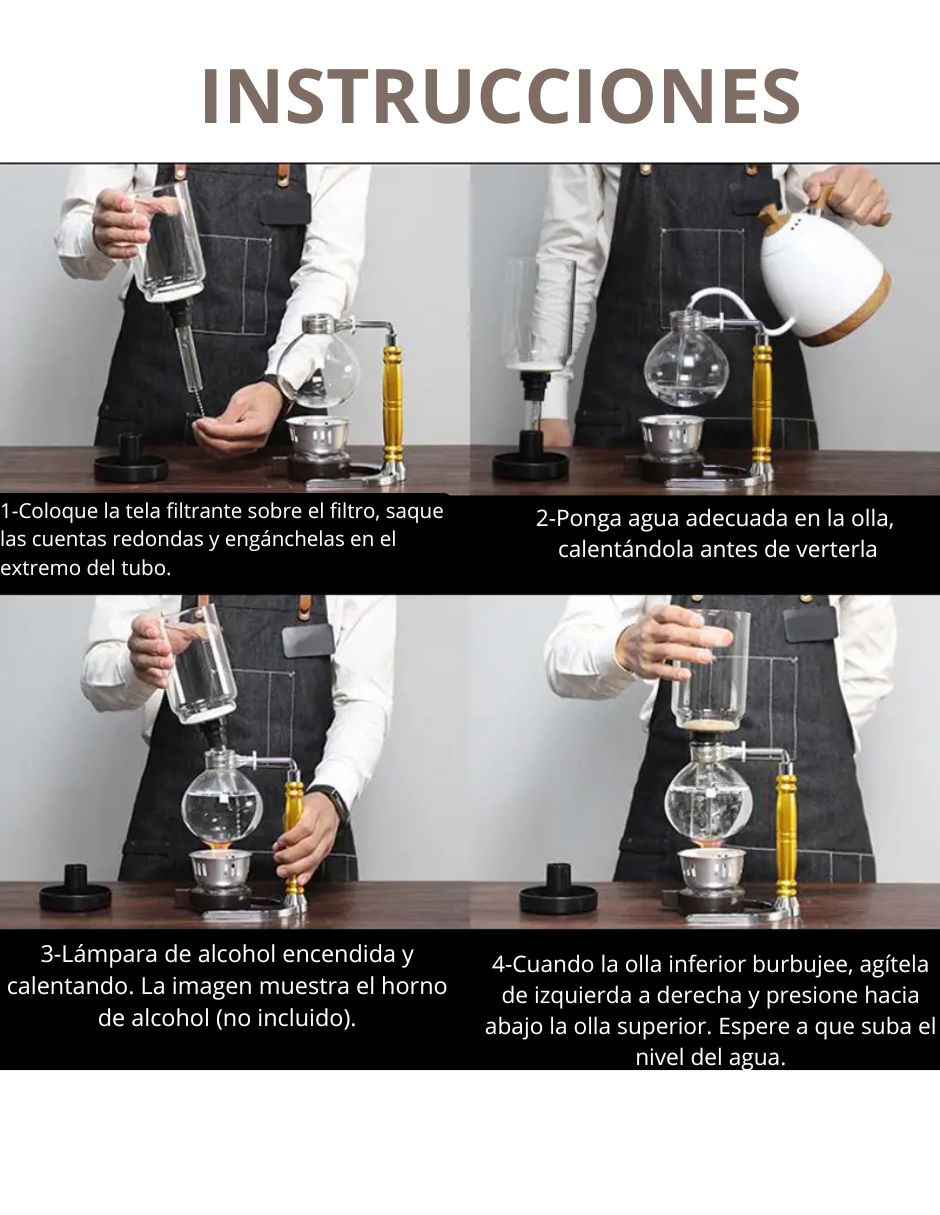 INSTRUCCIONES

1-Coloque la tela filtrante sobre el filtro, saque las cuentas redondas y engánchelas en el extremo del tubo.

2-Ponga agua adecuada en la olla, calentándola antes de verterla

3-Lámpara de alcohol encendida y calentando. La imagen muestra el horno de alcohol (no incluido).

4-Cuando la olla inferior burbujee, agítela de izquierda a derecha y presione hacia abajo la olla superior. Espere a que suba el nivel del agua.