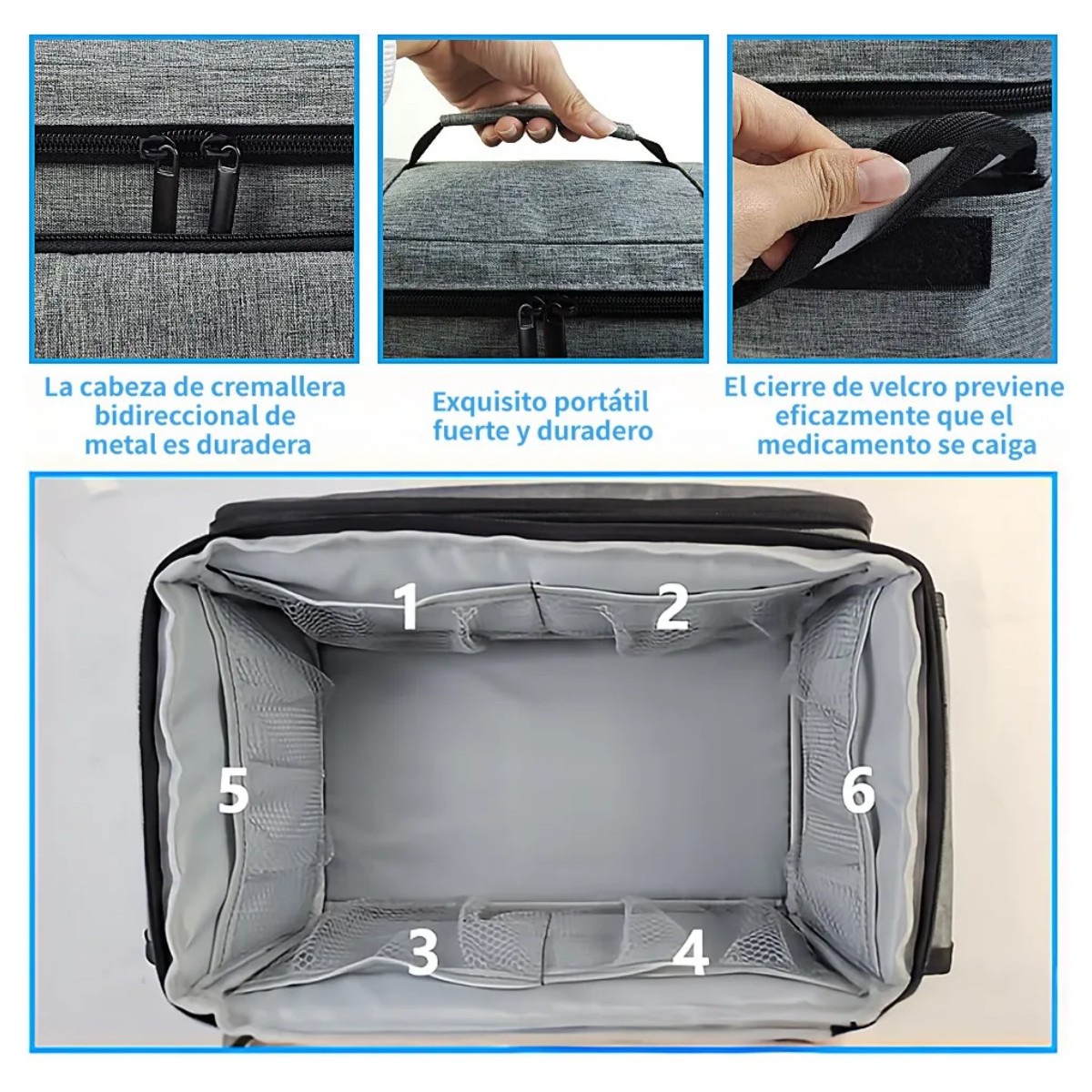 La cabeza de cremallera bidireccional de metal es duradera

Exquisito portátil fuerte y duradero

El cierre de velcro previene eficazmente que el medicamento se caiga

1

2

5

6

3

4